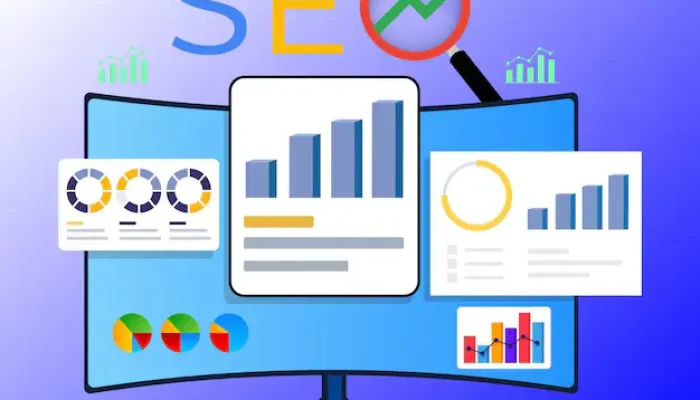 SE